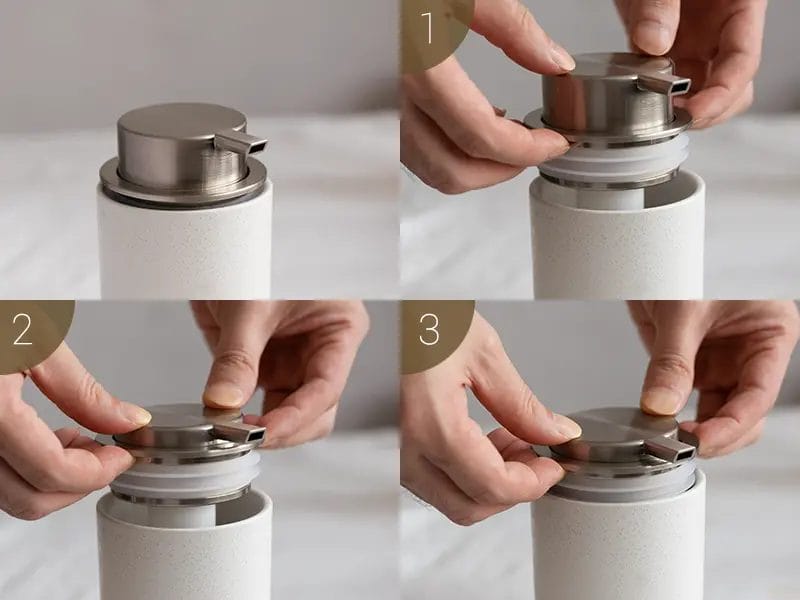 1

2

3