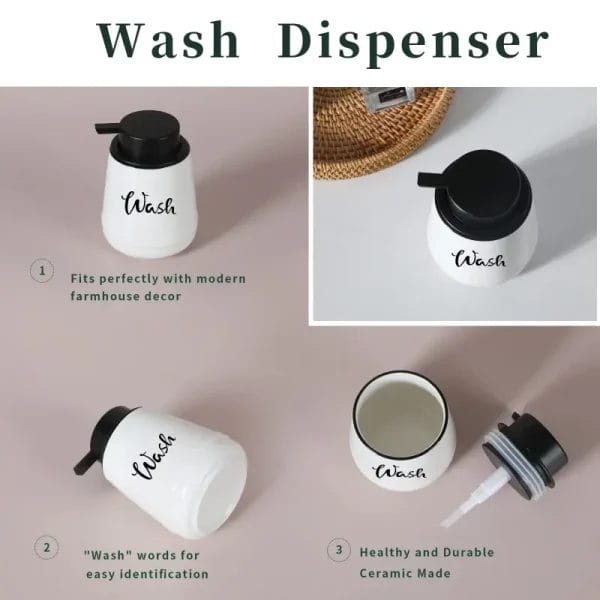 Wash Dispenser

Wash

Wash

1 Fits perfectly with modern farmhouse decor

Wash

Wash

2 "Wash" words for easy identification

3 Healthy and Durable Ceramic Made